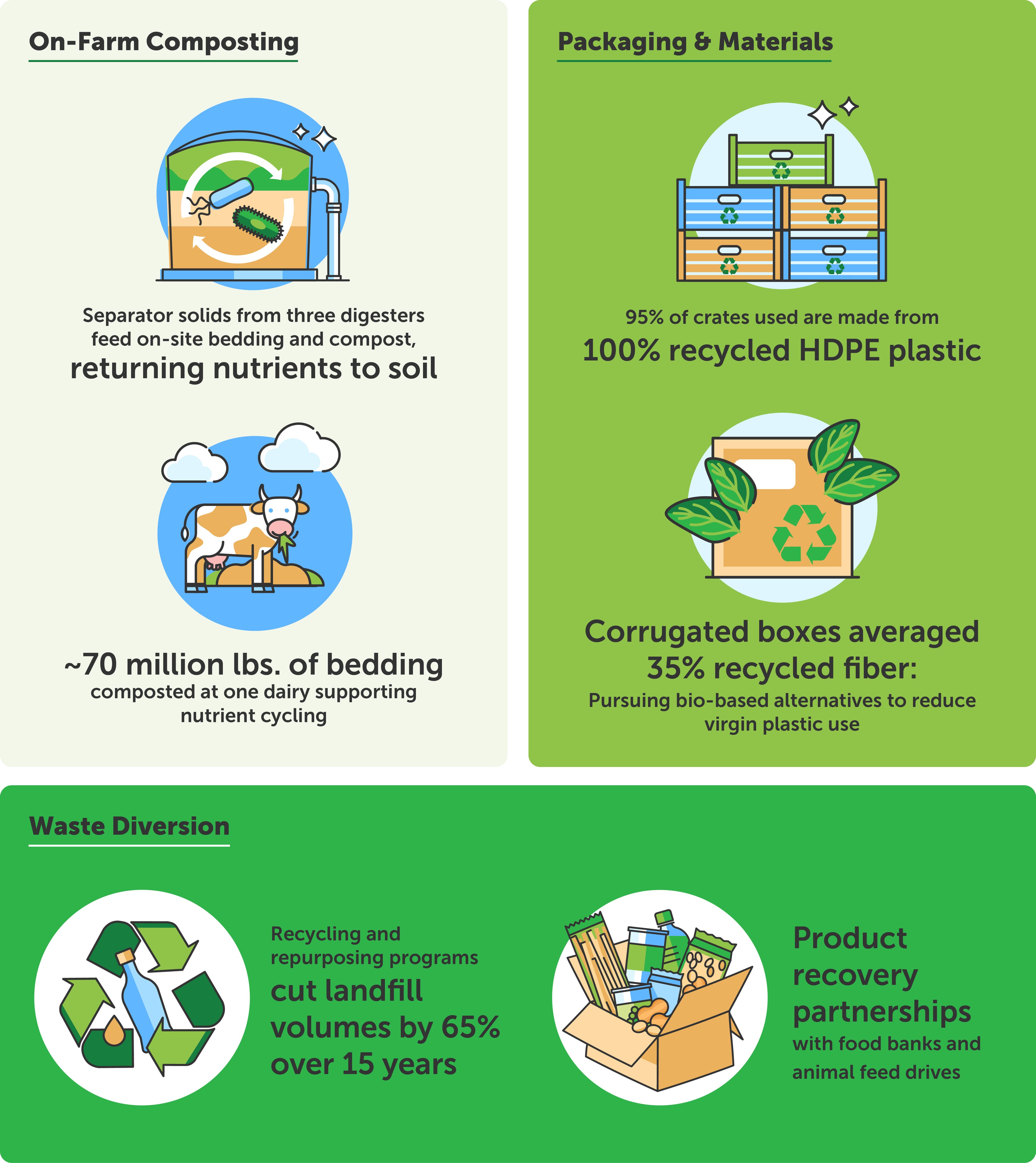 On-Farm Composting

Separator solids from three digesters feed on-site bedding and compost, returning nutrients to soil

~70 million lbs. of bedding composted at one dairy supporting nutrient cycling

Packaging & Materials

95% of crates used are made from 100% recycled HDPE plastic

Corrugated boxes averaged 35% recycled fiber: Pursuing bio-based alternatives to reduce virgin plastic use

Waste Diversion

Recycling and repurposing programs cut landfill volumes by 65% over 15 years

Product recovery partnerships with food banks and animal feed drives